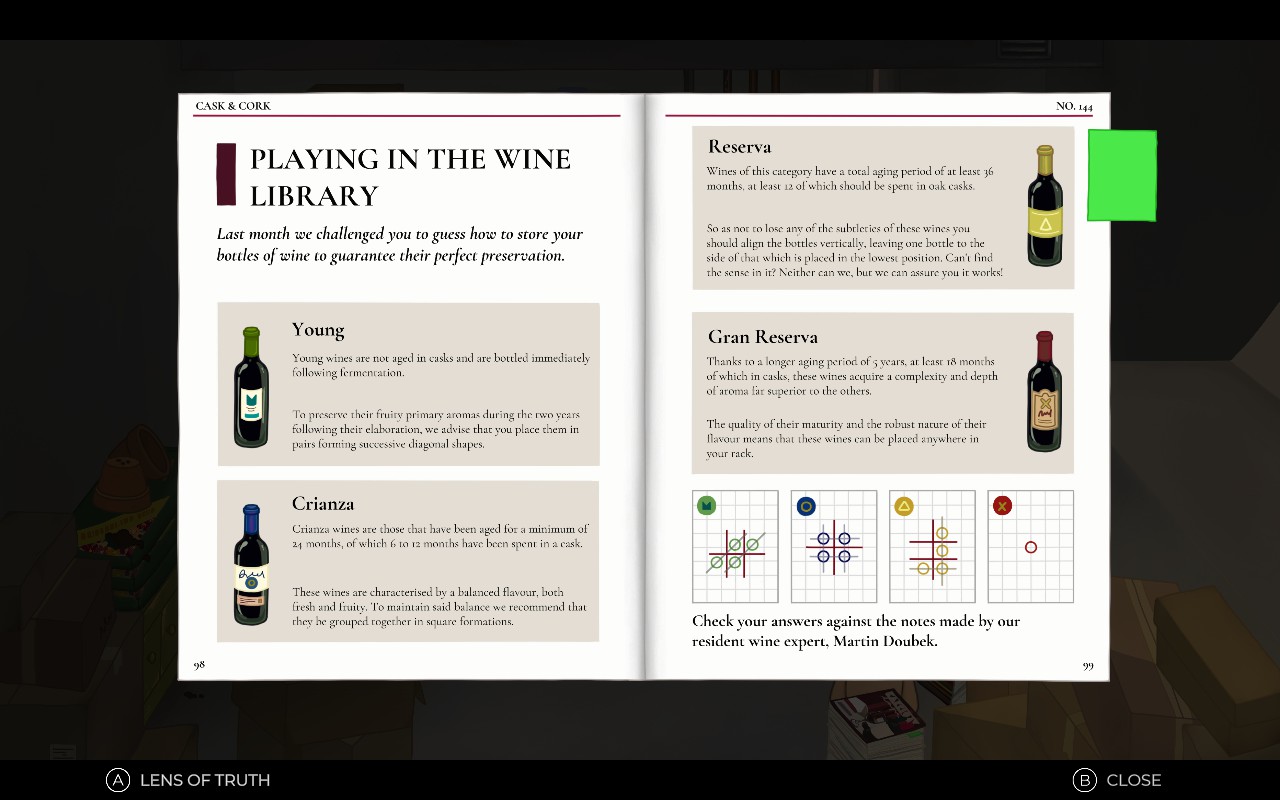 CASK & CORK

PLAYING IN THE WINE LIBRARY

Last month we challenged you to guess how to store your bottles of wine to guarantee their perfect preservation.

Young

Young wines are not aged in casks and are bottled immediately following fermentation.

To preserve their fruity primary aromas during the two years following their elaboration, we advise that you place them in pairs forming successive diagonal shapes.

Crianza

Crianza wines are those that have been aged for a minimum of 24 months, of which 6 to 12 months have been spent in a cask.

These wines are characterised by a balanced flavour, both fresh and fruity. To maintain said balance we recommend that they be grouped together in square formations.

98

NO. 144

Reserva

Wines of this category have a total aging period of at least 36 months, at least 12 of which should be spent in oak casks.

So as not to lose any of the subtleties of these wines you should align the bottles vertically, leaving one bottle to the side of that which is placed in the lowest position. Can't find the sense in it? Neither can we, but we can assure you it works!

Gran Reserva

Thanks to a longer aging period of 5 years, at least 18 months of which in casks, these wines acquire a complexity and depth of aroma far superior to the others.

The quality of their maturity and the robust nature of their flavour means that these wines can be placed anywhere in your rack.

Check your answers against the notes made by our resident wine expert, Martin Doubek.

99

A LENS OF TRUTH

B CLOSE